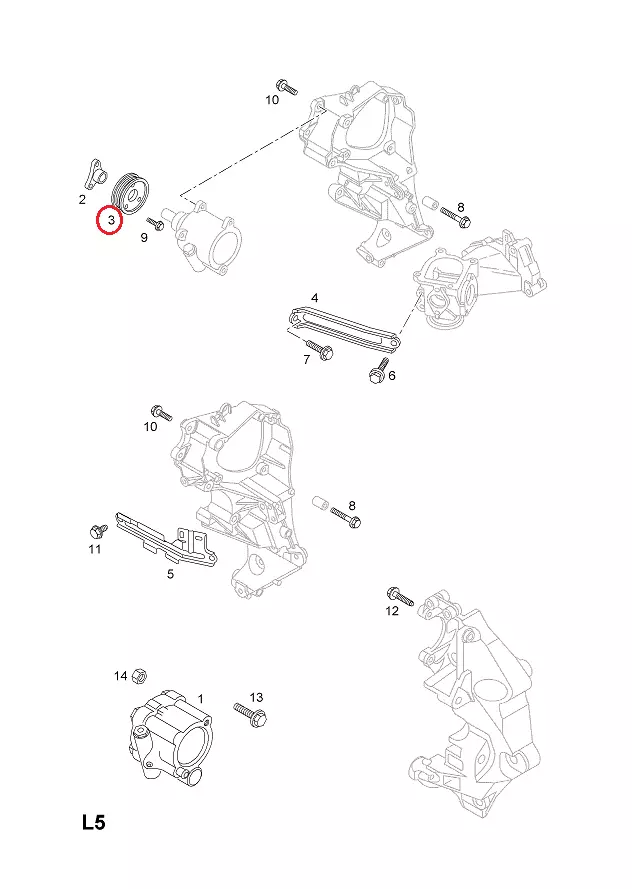 10

2
3
9
8
4
7
6

10
8
11
5
12
14
1
13

L5