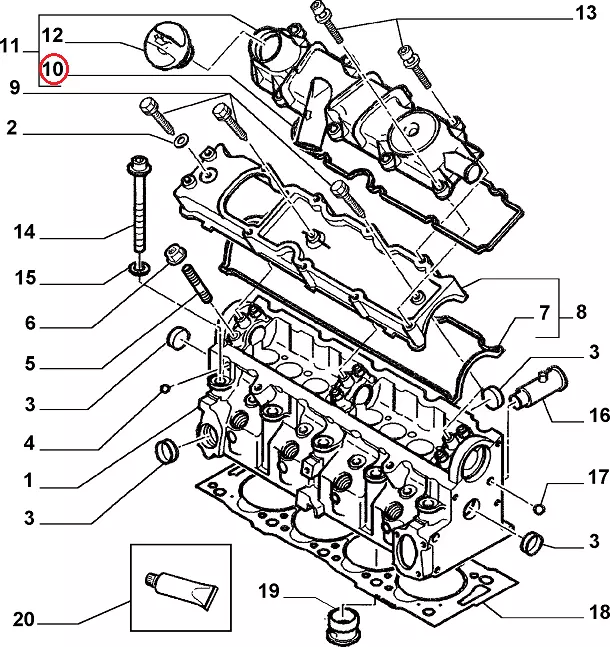 11
12
10
9
2
14
15
6
5
3
4
1
3
20
13
7
8
3
16
17
3
19
18