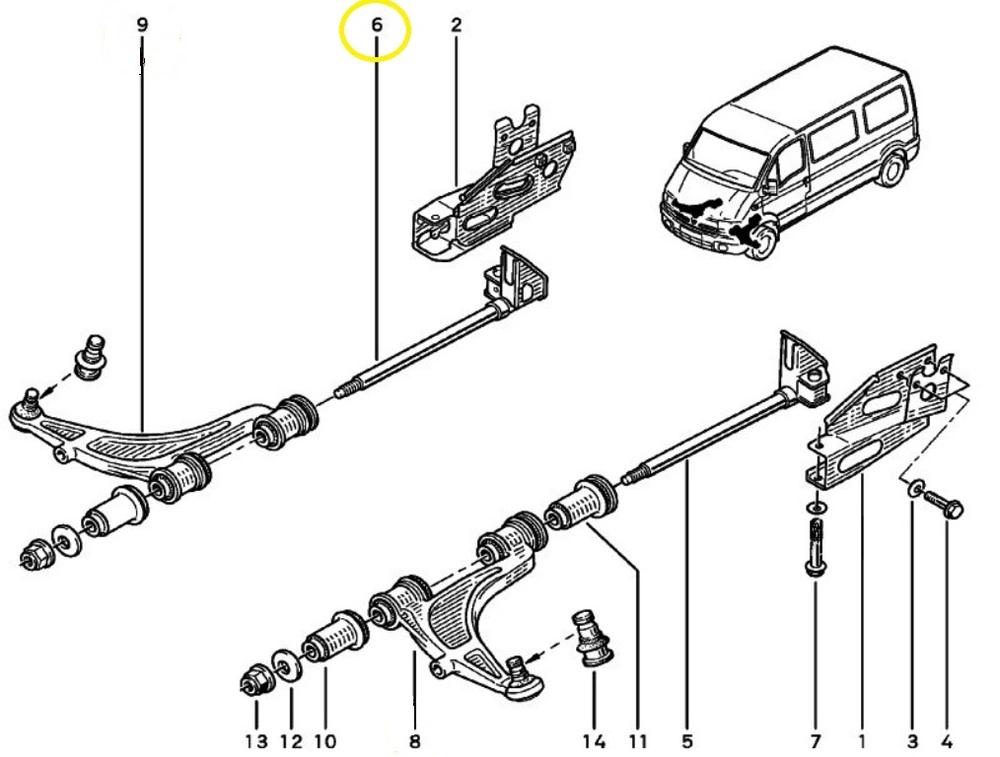 9
6
2
13 12 10
8
14 11
5
7
1
3 4