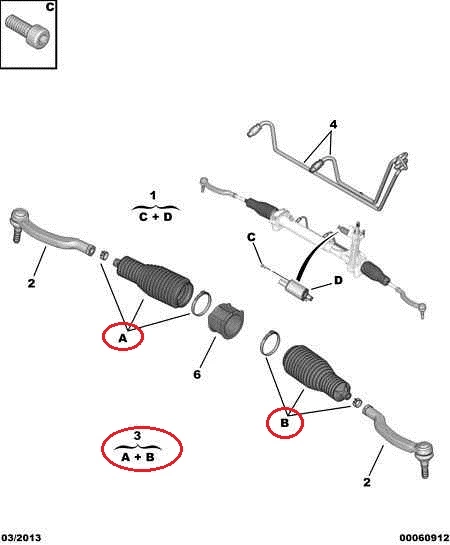 C

4

1
C + D

C

D

2

A

6

B

3
A + B

2

03/2013

00060912