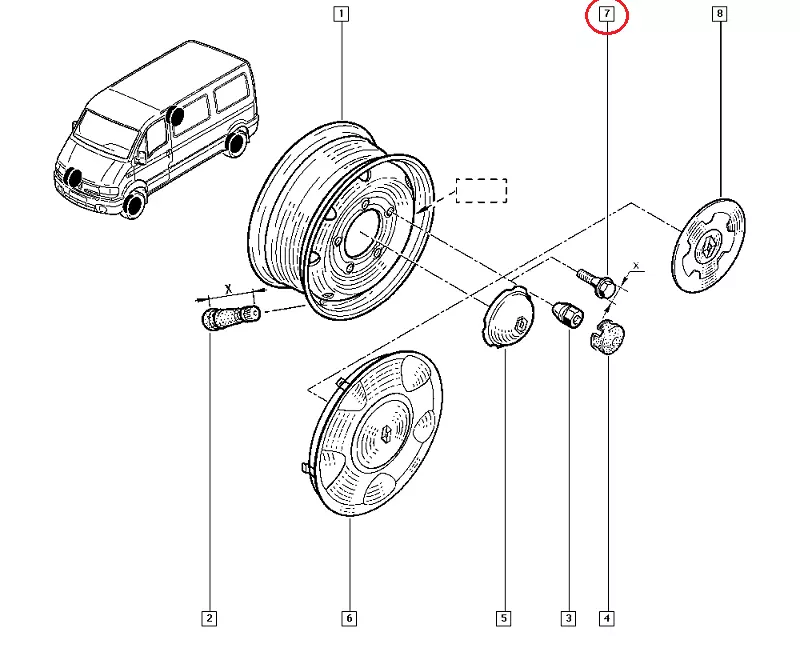 1
7
8
X
X
2
6
5
3
4