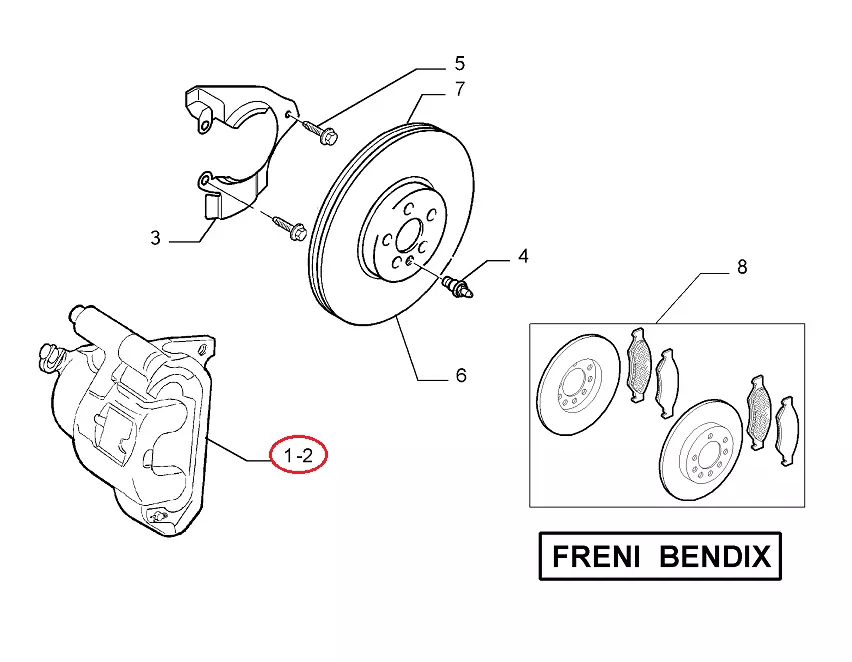 5
7
3
4
8
6
1-2
FRENI BENDIX