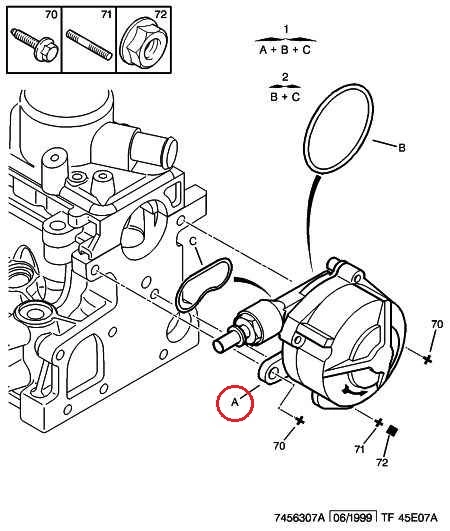 70
71
72
1
A + B + C
2
B + C
B
C
70
A
70
71
72
7456307A 06/1999 TF 45E07A