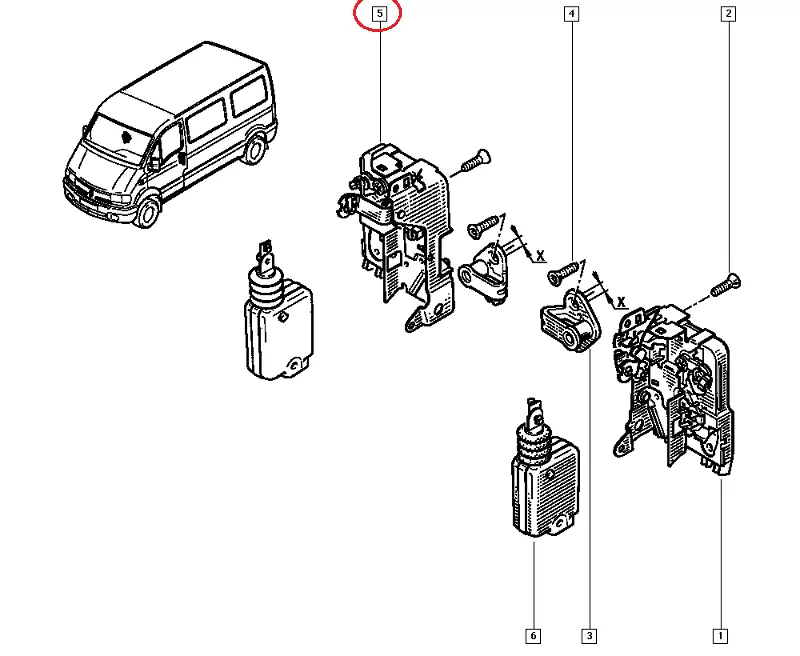 5
4
2
X
X
6
3
1