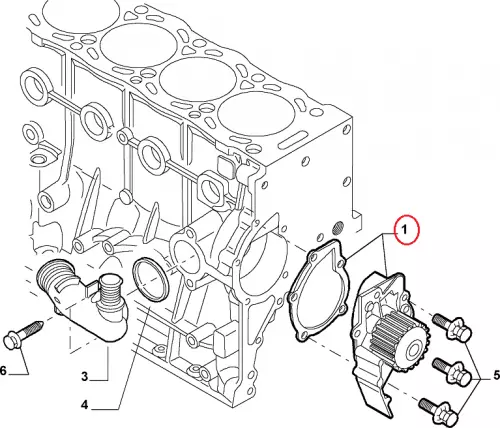 1
6
3
4
5