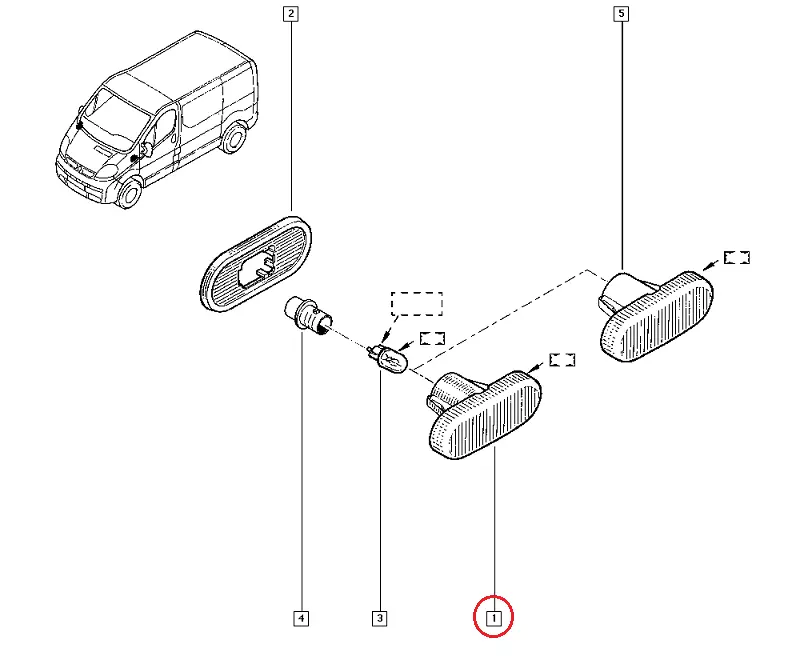 2
5
4
3
1