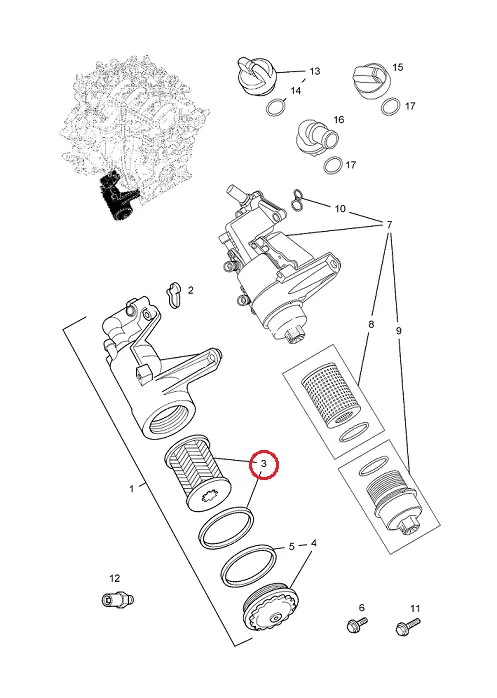 13
15
14
17
16
17
10
7
2
8
9
3
1
5
4
12
6
11