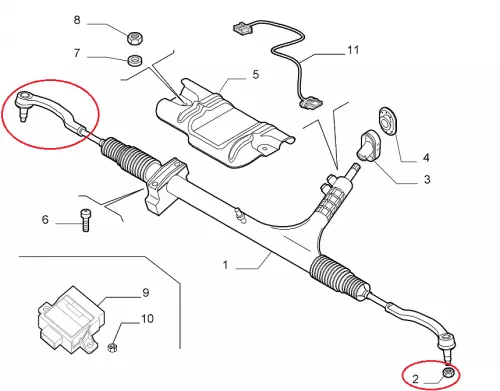 8
7
11
5
4
3
6
1
9
10
2