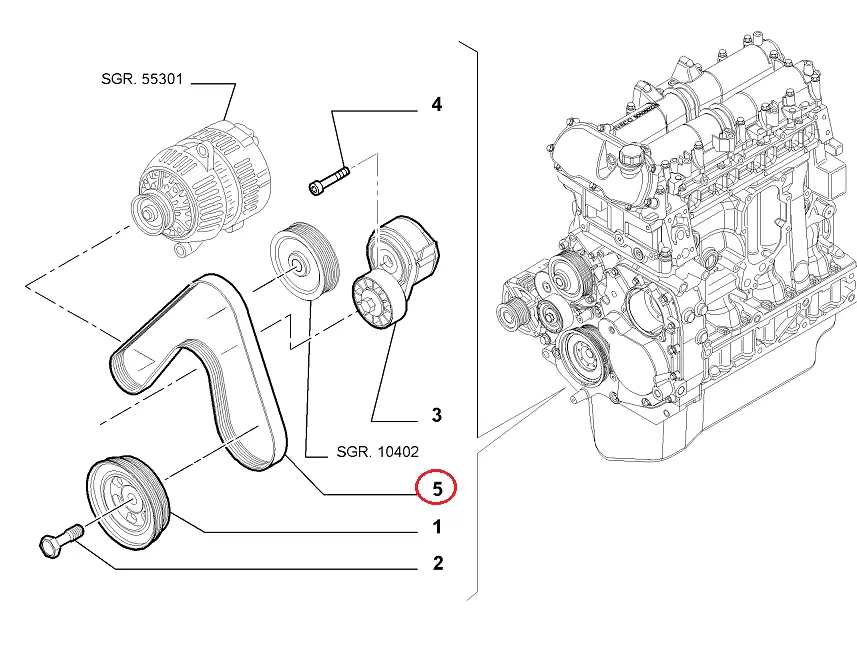 SGR. 55301

4

3

SGR. 10402

5

1

2