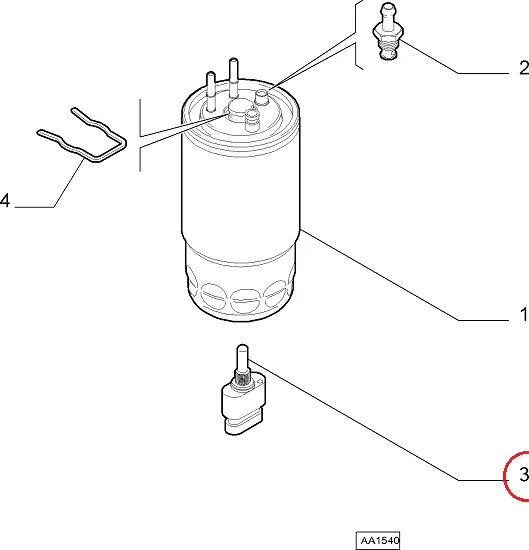 2

4

1

3

AA1540