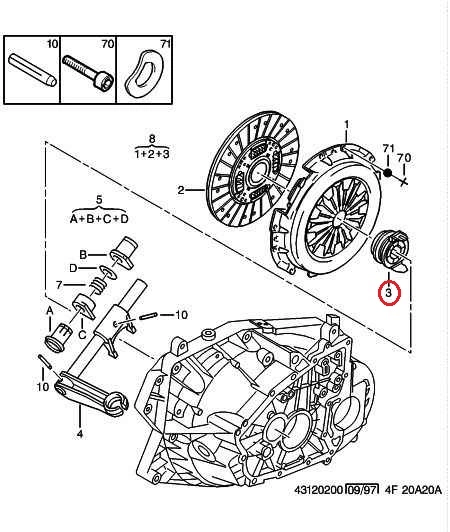 10
70
71

8
1+2+3

1
71
70
2

5
A+B+C+D

B
D
7
A
C
10
3
10
4

43120200 09/97 4F 20A20A