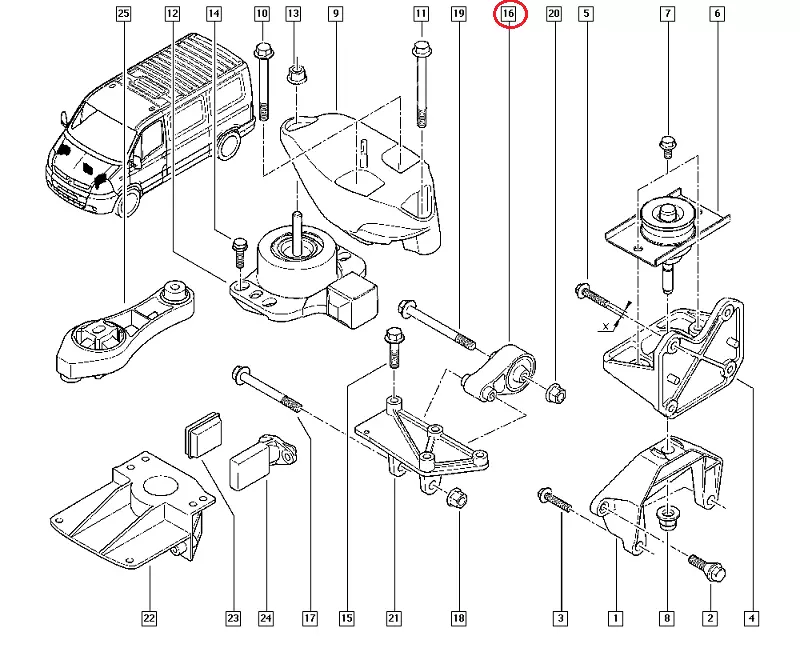 25
12
14
10
13
9
11
19
16
20
5
7
6
X
22
23
24
17
15
21
18
3
1
8
2
4