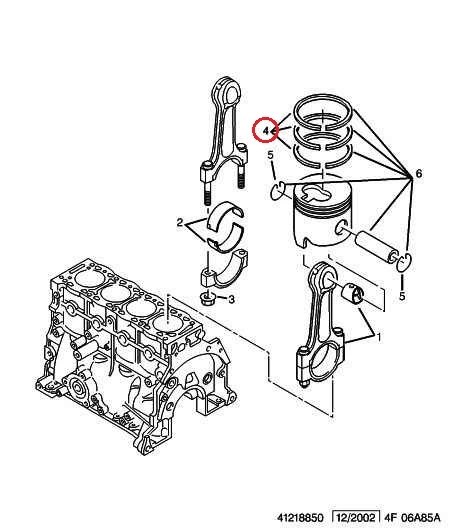 4
5
6
2
3
5
1

41218850 12/2002 4F 06A85A