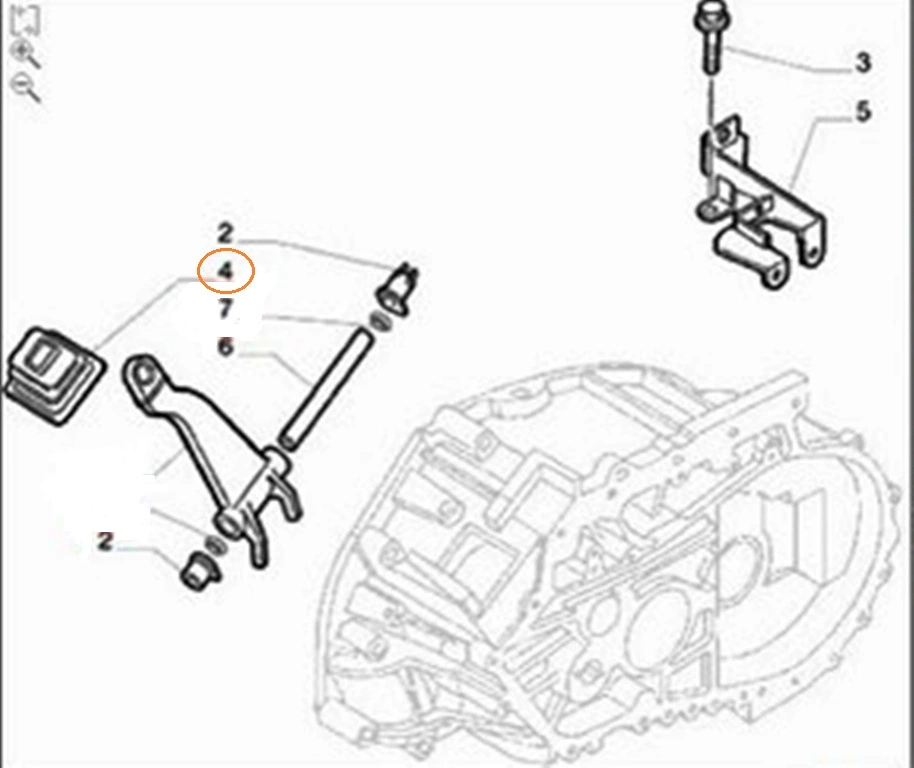 3
5
2
4
7
6
2