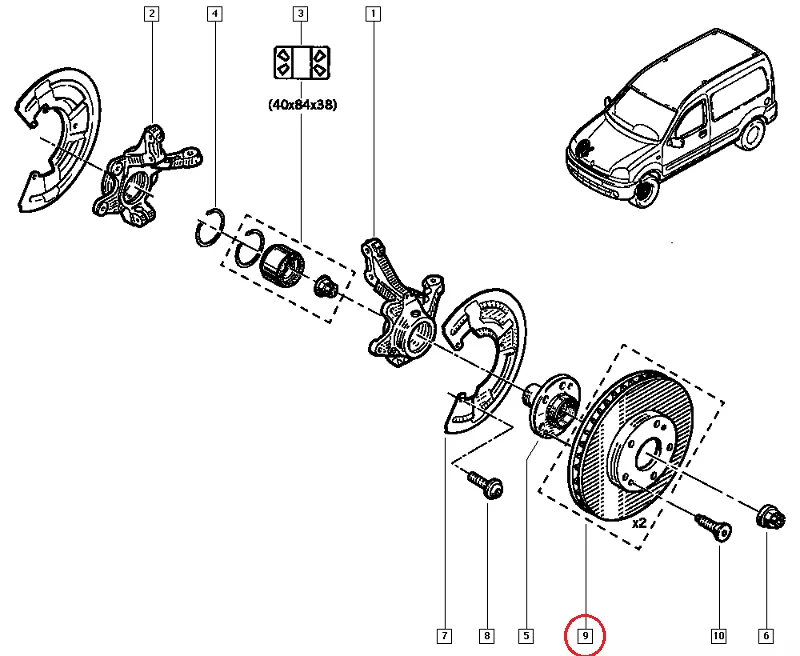 2
4
3
1
(40x84x38)
x2
7
8
5
9
10
6