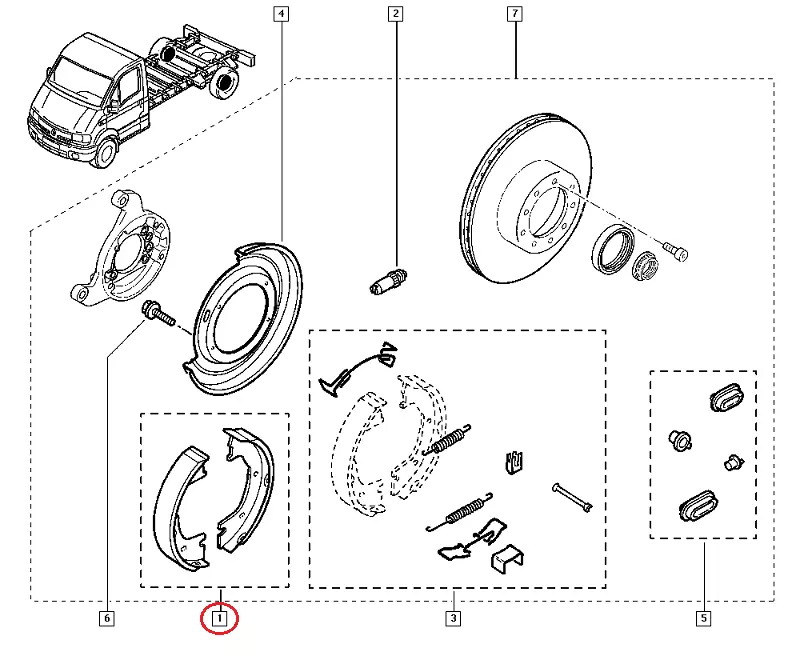 4
2
7
6
1
3
5