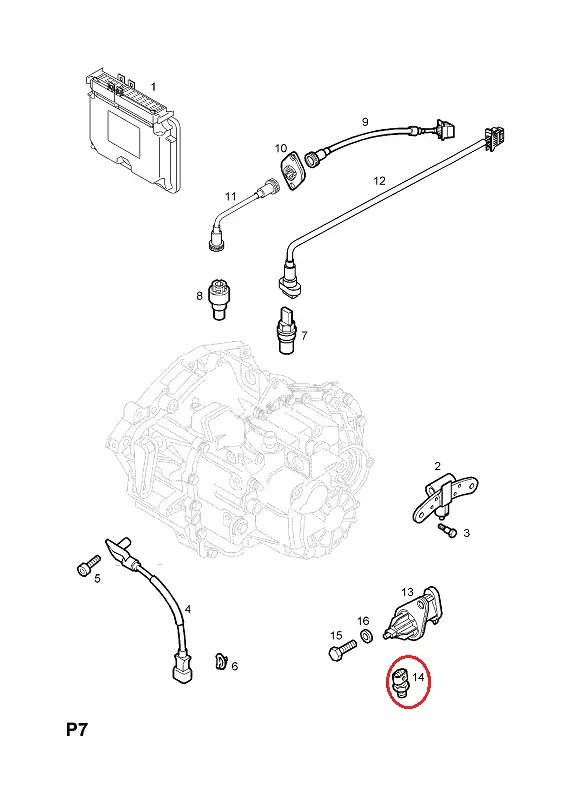 1
9
10
12
11
8
7
2
3
5
4
13
16
15
6
14
P7