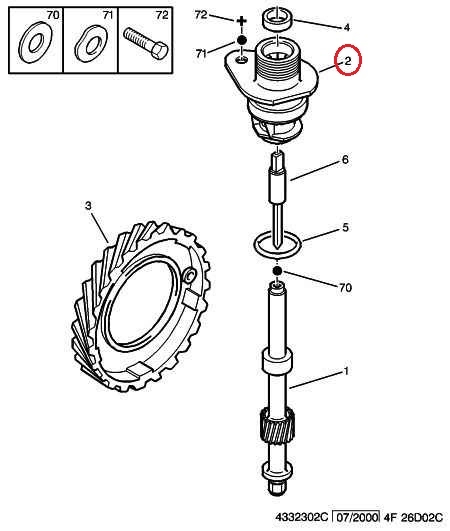 70
71
72
72
4
71
2
6
3
5
70
1
4332302C 07/2000 4F 26D02C