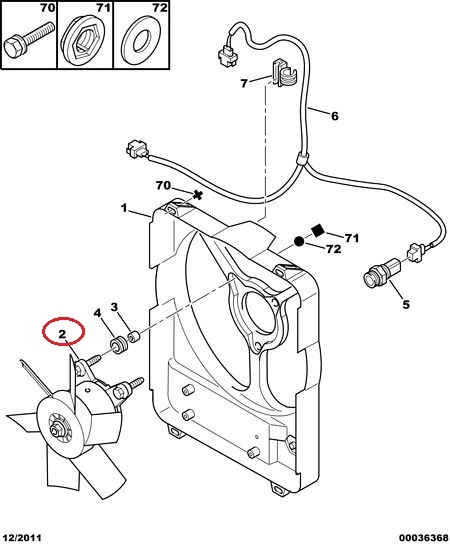 70
71
72
7
6
70
1
71
72
5
4
3
2
12/2011
00036368