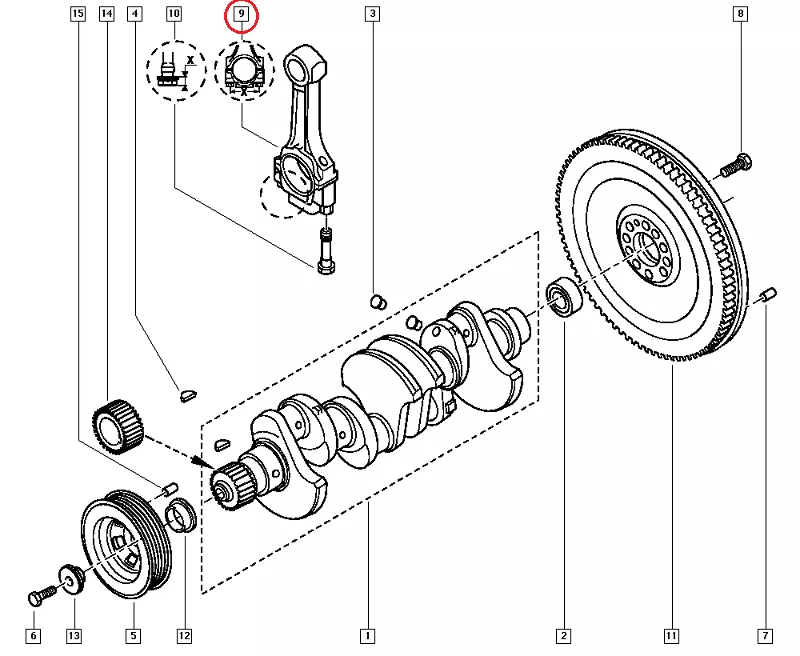 15
14
4
10
9
3
8
X
X
6
13
5
12
1
2
11
7