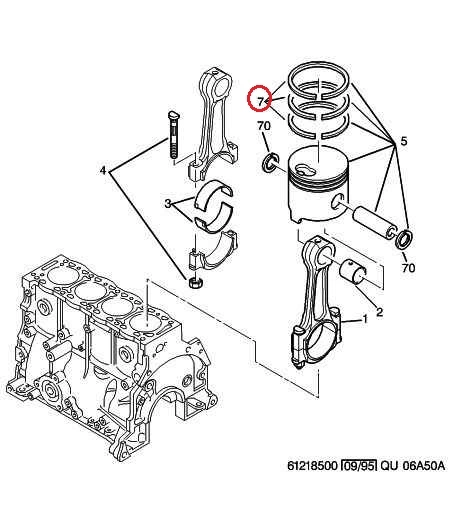 7
70
5
4
3
70
2
1
61218500 09/95 QU 06A50A