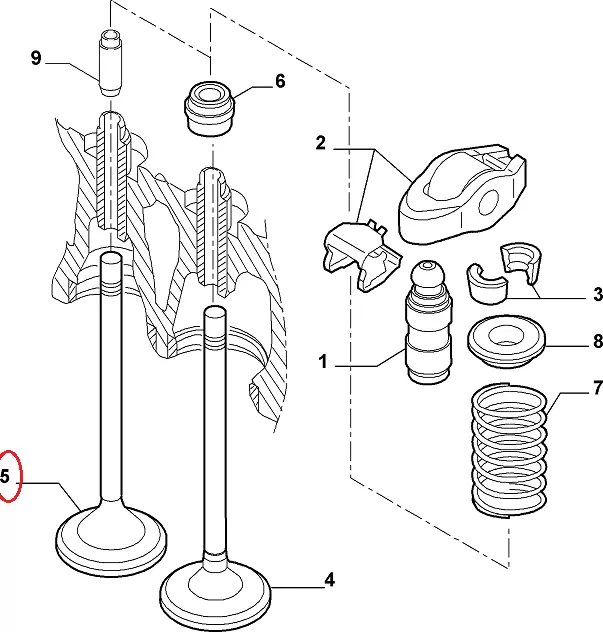 9
6
2
3
8
1
7
5
4