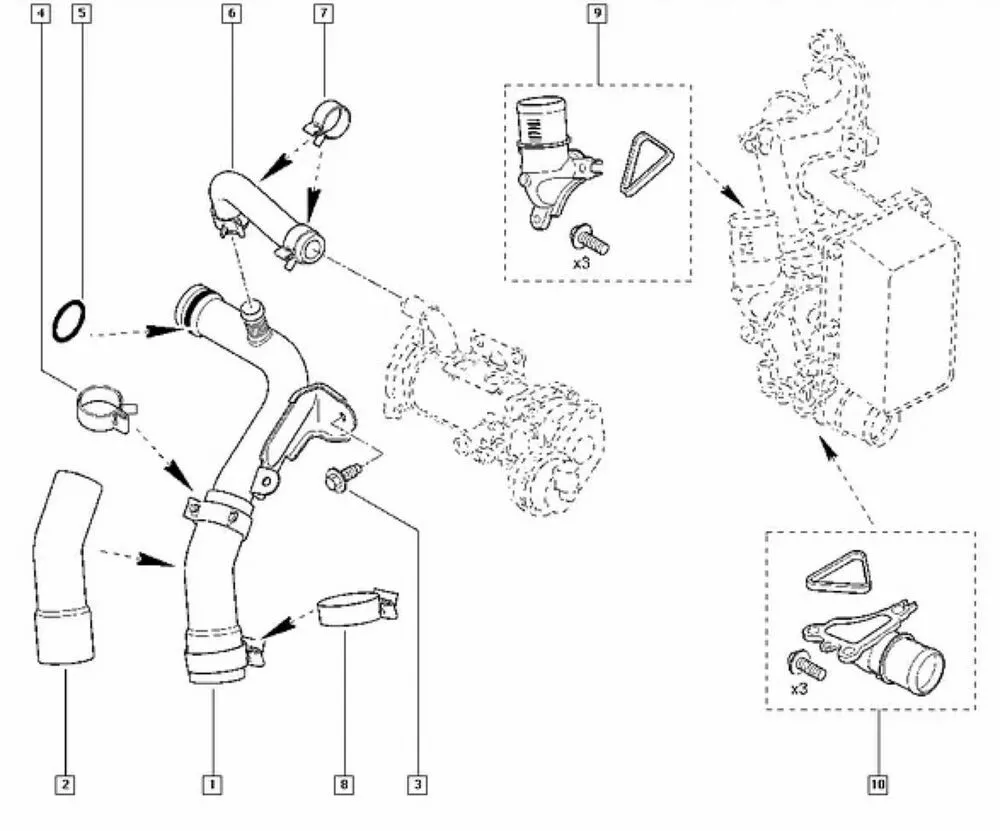 4
5
6
7
9
x3
x3
2
1
8
3
10